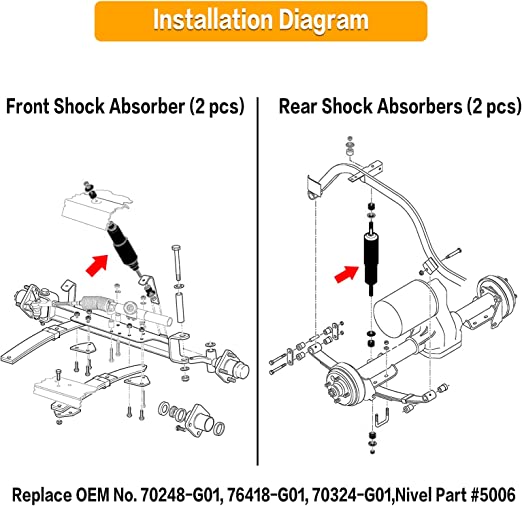 Installation Diagram

Front Shock Absorber (2 pcs)

Rear Shock Absorbers (2 pcs)

Replace OEM No. 70248-G01, 76418-G01, 70324-G01,Nivel Part #5006